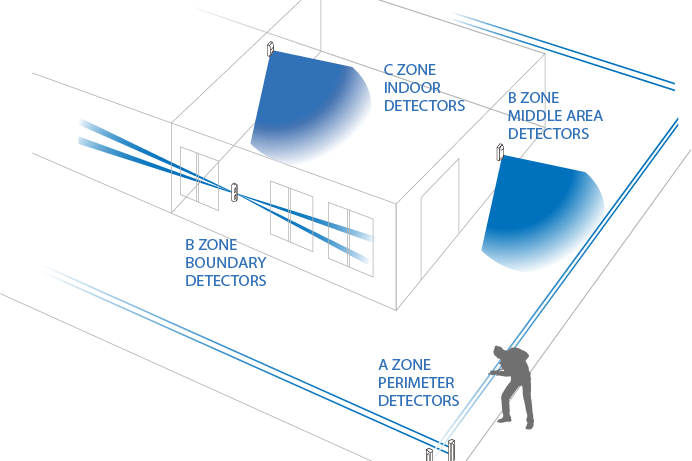 C ZONE
INDOOR
DETECTORS

B ZONE
MIDDLE AREA
DETECTORS

B ZONE
BOUNDARY
DETECTORS

A ZONE
PERIMETER
DETECTORS