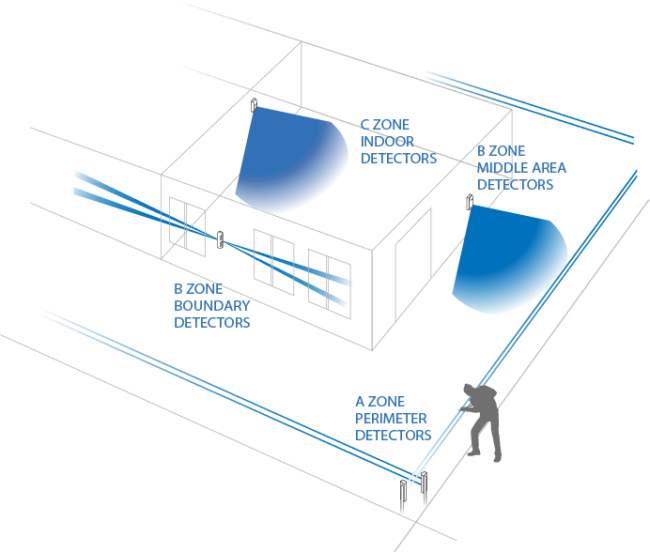 C ZONE
INDOOR
DETECTORS

B ZONE
MIDDLE AREA
DETECTORS

B ZONE
BOUNDARY
DETECTORS

A ZONE
PERIMETER
DETECTORS